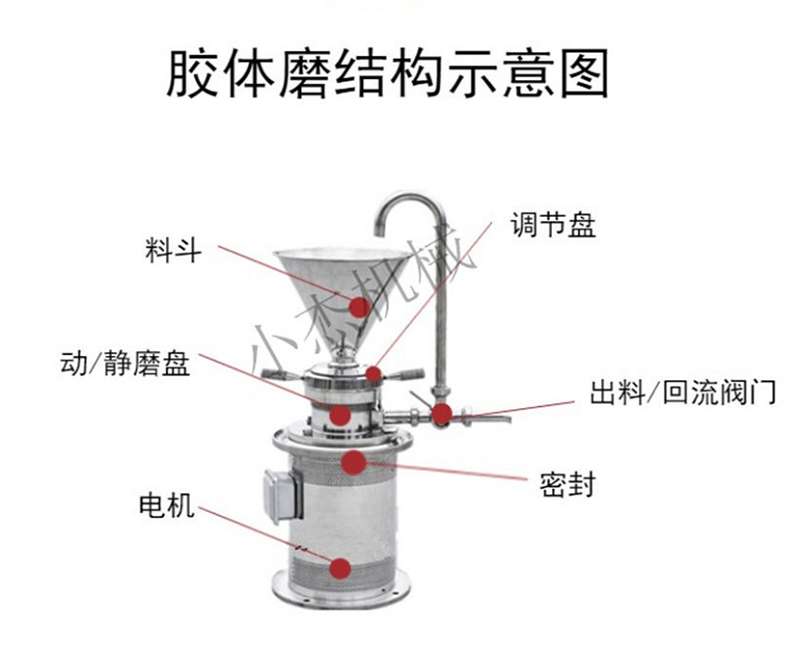 胶体磨结构示意图

料斗

调节盘

小杰机械

动/静磨盘

出料/回流阀门

密封

电机